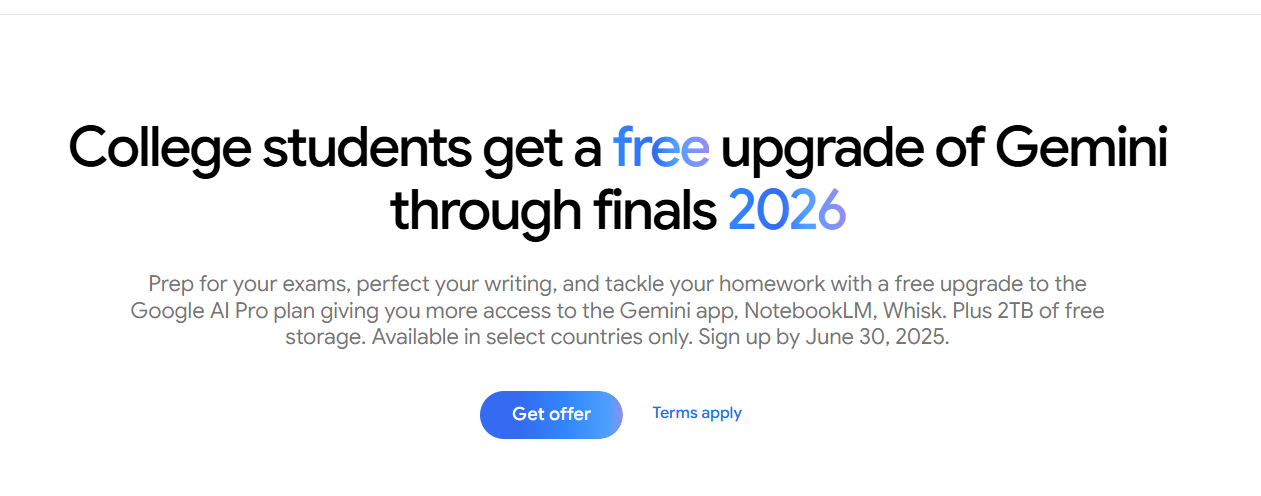 College students get a free upgrade of Gemini through finals 2026

Prep for your exams, perfect your writing, and tackle your homework with a free upgrade to the Google AI Pro plan giving you more access to the Gemini app, NotebookLM, Whisk. Plus 2TB of free storage. Available in select countries only. Sign up by June 30, 2025.

Get offer

Terms apply