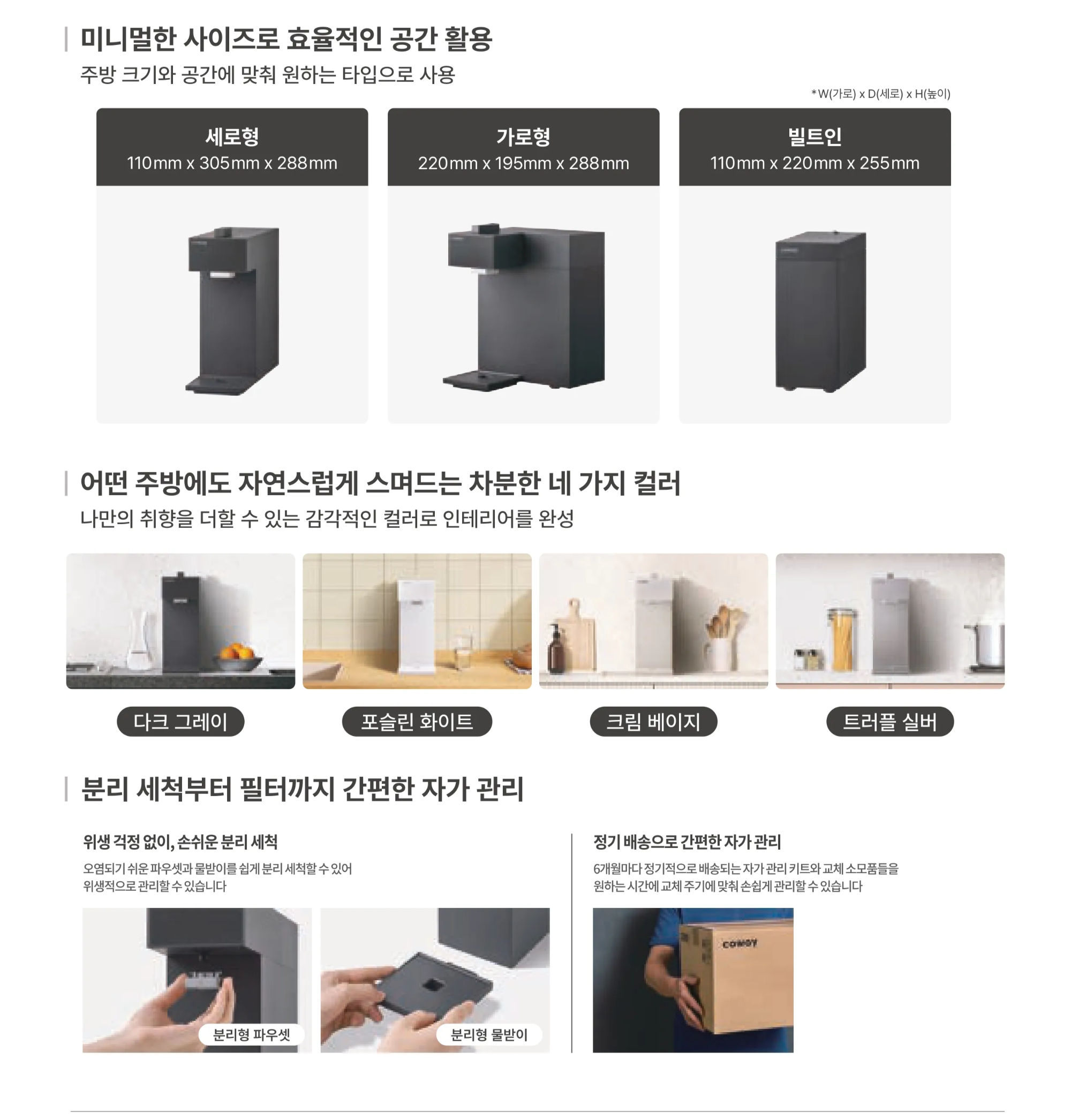 미니멀한 사이즈로 효율적인 공간 활용

주방 크기와 공간에 맞춰 원하는 타입으로 사용

*W(가로) x D(세로) x H(높이)

세로형
110mm x 305mm x 288mm

가로형
220mm x 195mm x 288mm

빌트인
110mm x 220mm x 255mm

어떤 주방에도 자연스럽게 스며드는 차분한 네 가지 컬러

나만의 취향을 더할 수 있는 감각적인 컬러로 인테리어를 완성

다크 그레이

포슬린 화이트

크림 베이지

트러플 실버

분리 세척부터 필터까지 간편한 자가 관리

위생 걱정 없이, 손쉬운 분리 세척

오염되기 쉬운 파우셋과 물받이를 쉽게 분리 세척할 수 있어 위생적으로 관리할 수 있습니다

분리형 파우셋

분리형 물받이

정기 배송으로 간편한 자가 관리

6개월마다 정기적으로 배송되는 자가 관리 키트와 교체 소모품들을 원하는 시간에 교체 주기에 맞춰 손쉽게 관리할 수 있습니다

coway